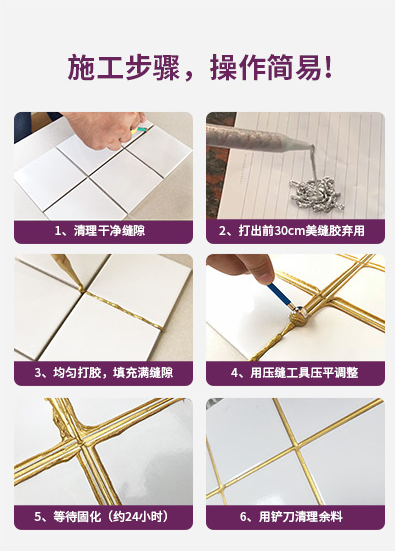 施工步骤，操作简易!

1、清理干净缝隙

2、打出前30cm美缝胶弃用

3、均匀打胶，填充满缝隙

4、用压缝工具压平调整

5、等待固化（约24小时）

6、用铲刀清理余料